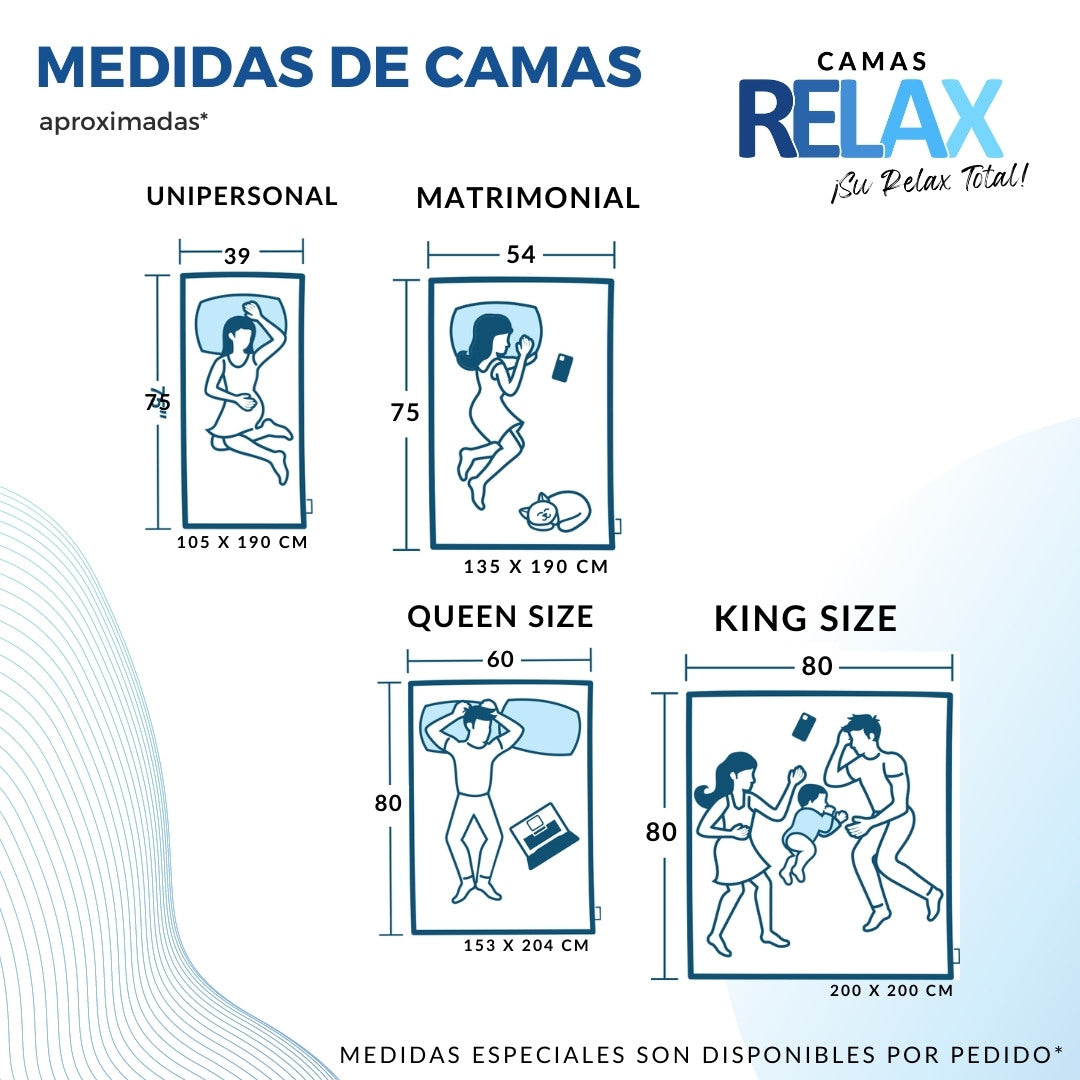 MEDIDAS DE CAMAS
aproximadas*

CAMAS
RELAX
¡Su Relax Total!

UNIPERSONAL
39
75
105 X 190 CM

MATRIMONIAL
54
75
135 X 190 CM

QUEEN SIZE
60
80
153 X 204 CM

KING SIZE
80
80
200 X 200 CM

MEDIDAS ESPECIALES SON DISPONIBLES POR PEDIDO*